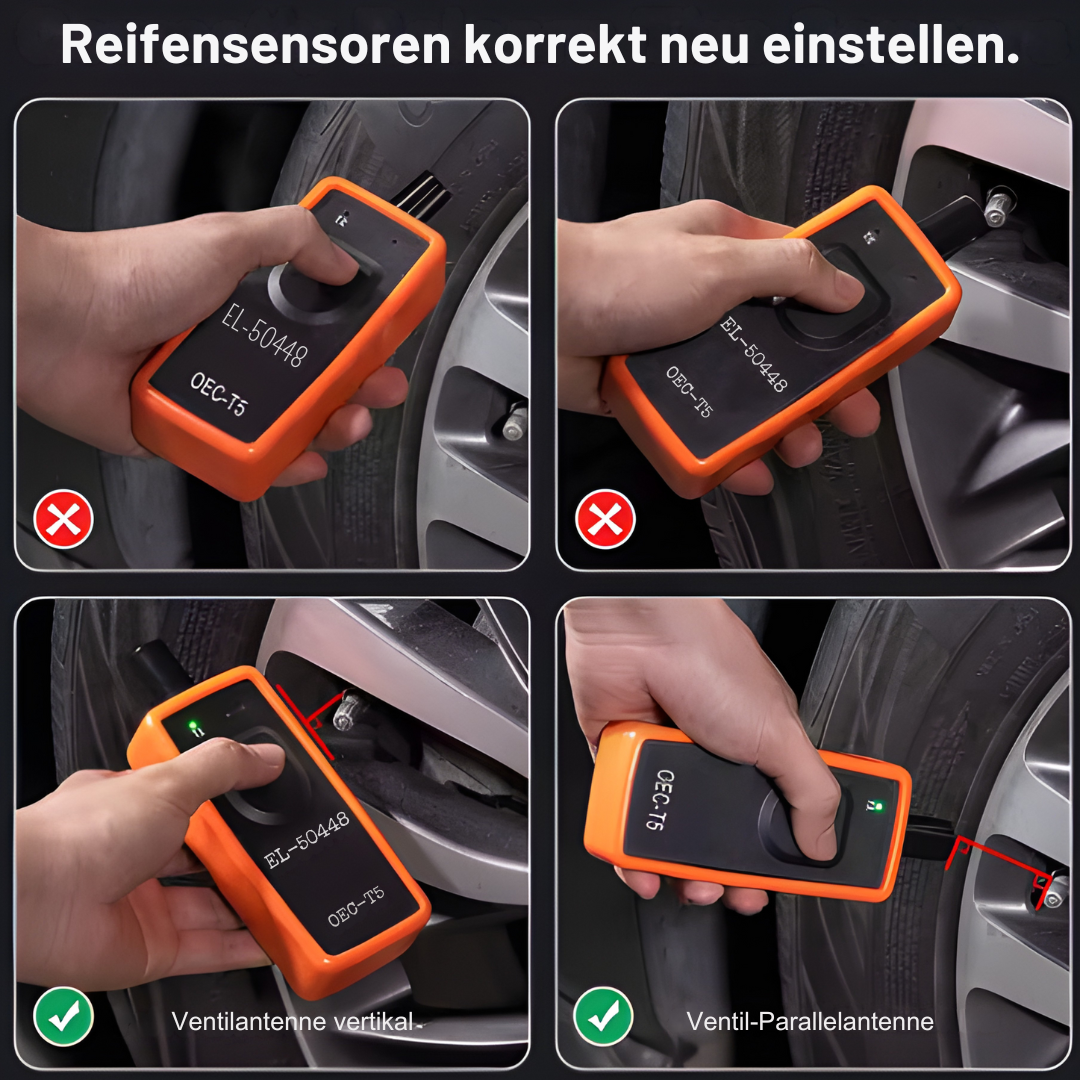 Reifensensoren korrekt neu einstellen.

EL-50448
OEC-T5

EL-50448
OEC-T5

EL-50448
OEC-T5
Ventilantenne vertikal

OEC-T5
Ventil-Parallelantenne